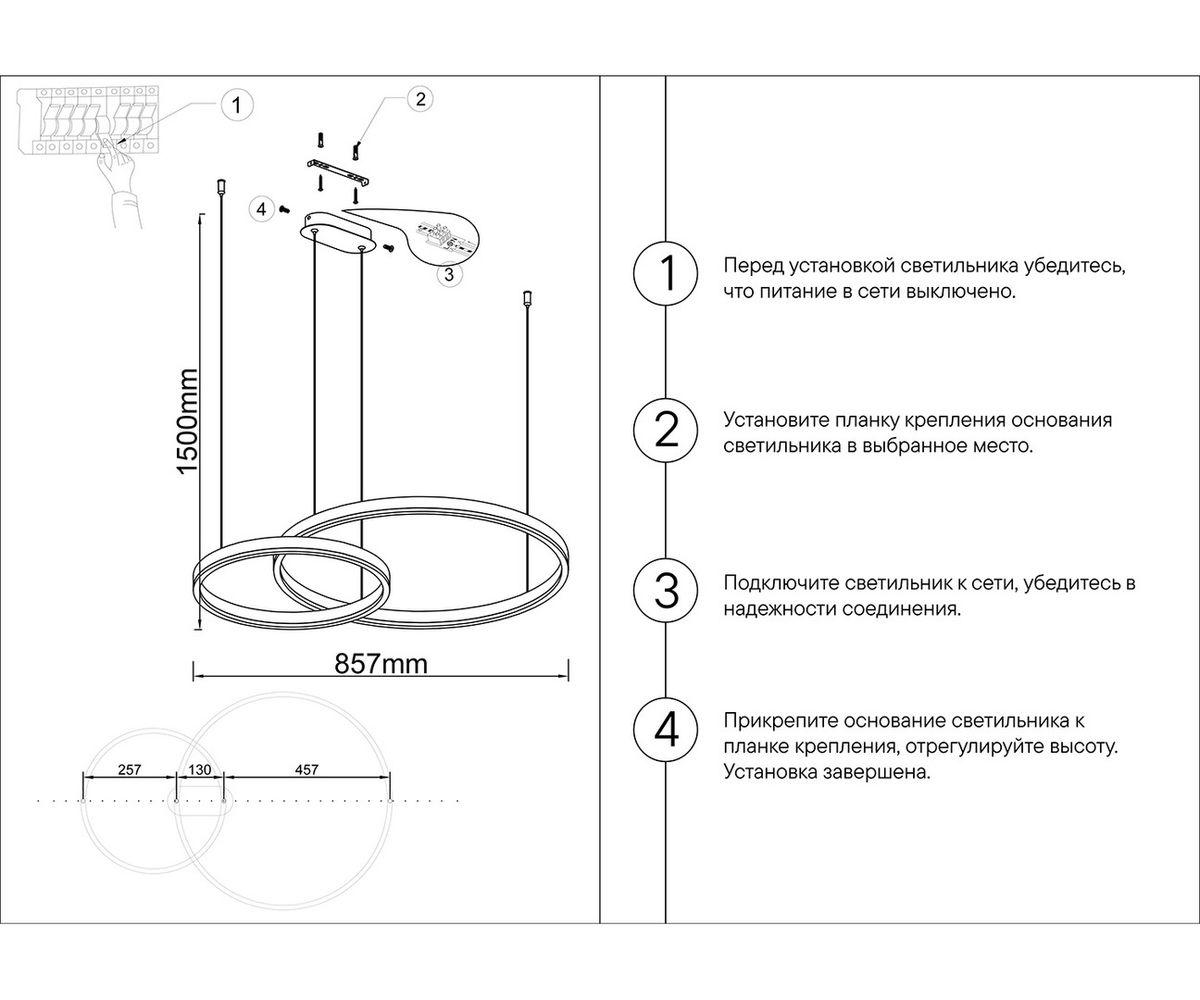 1

2

4

3

1500mm

857mm

257

130

457

1

Перед установкой светильника убедитесь, что питание в сети выключено.

2

Установите планку крепления основания светильника в выбранное место.

3

Подключите светильник к сети, убедитесь в надежности соединения.

4

Прикрепите основание светильника к планке крепления, отрегулируйте высоту. Установка завершена.