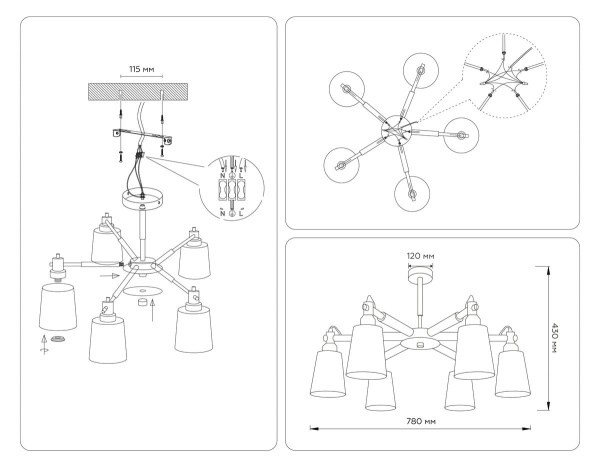 115 мм

N L

N L

120 мм

430 мм

780 мм