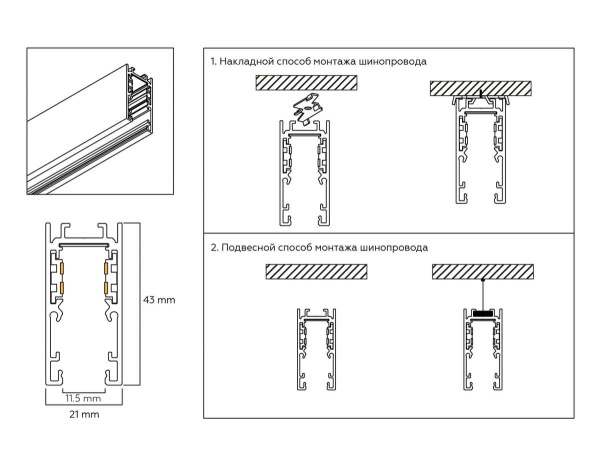 43 mm

11.5 mm

21 mm

1. Накладной способ монтажа шинопровода

2. Подвесной способ монтажа шинопровода