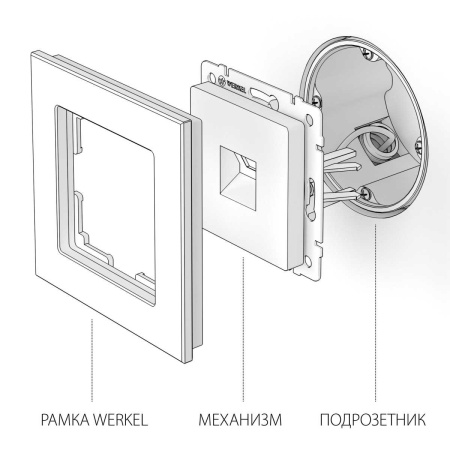 WERKEL

РАМКА WERKEL

МЕХАНИЗМ

ПОДРОЗЕТНИК