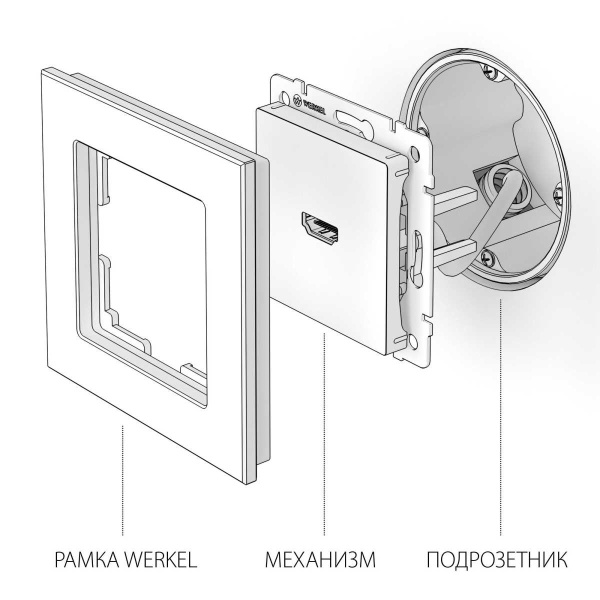 WERKEL

РАМКА WERKEL

МЕХАНИЗМ

ПОДРОЗЕТНИК