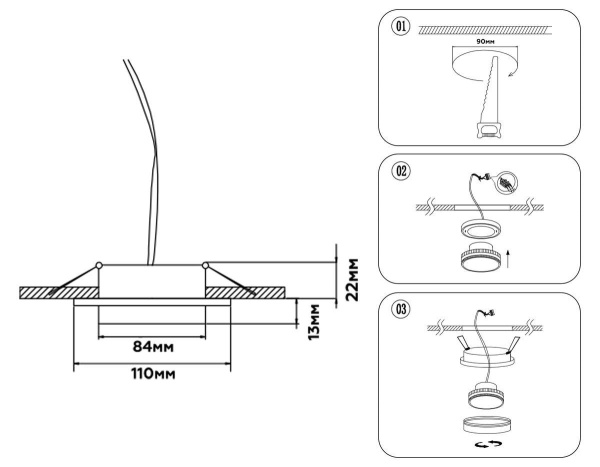 22мм
13мм
84мм
110мм
01
90мм
02
03