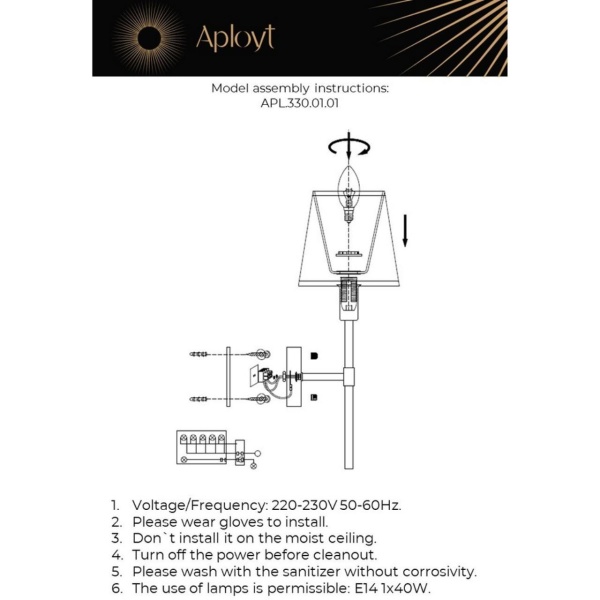 Aployt

Model assembly instructions:
APL.330.01.01

1. Voltage/Frequency: 220-230V 50-60Hz.
2. Please wear gloves to install.
3. Don`t install it on the moist ceiling.
4. Turn off the power before cleanout.
5. Please wash with the sanitizer without corrosivity.
6. The use of lamps is permissible: E14 1x40W.