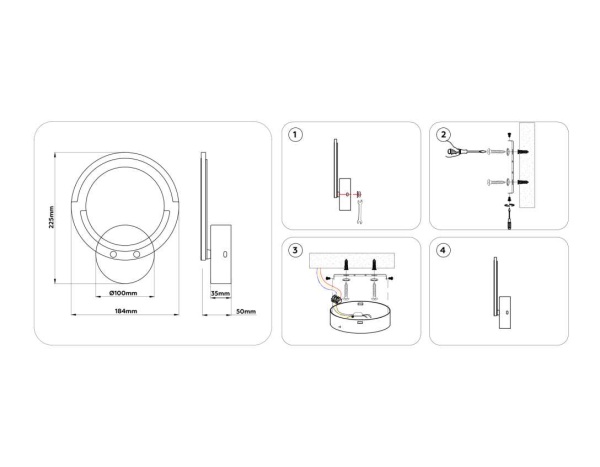 225mm

Ø100mm

184mm

35mm

50mm

1

2

3

4