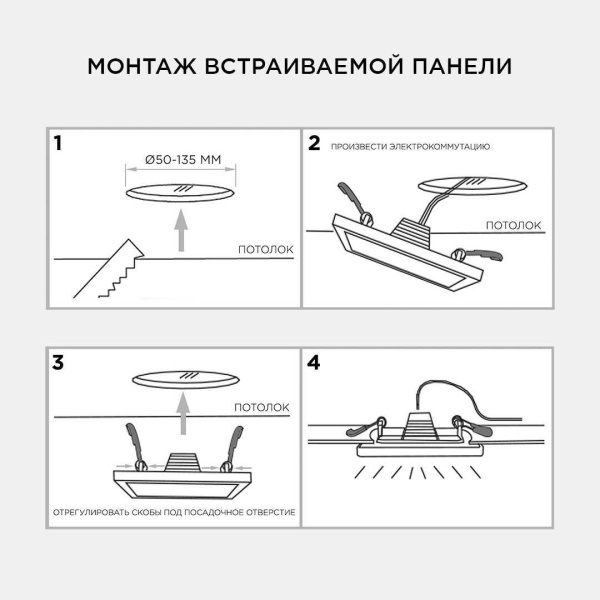 МОНТАЖ ВСТРАИВАЕМОЙ ПАНЕЛИ

1

Ø50-135 ММ

ПОТОЛОК

2 ПРОИЗВЕСТИ ЭЛЕКТРОКОММУТАЦИЮ

ПОТОЛОК

3

ПОТОЛОК

ОТРЕГУЛИРОВАТЬ СКОБЫ ПОД ПОСАДОЧНОЕ ОТВЕРСТИЕ

4