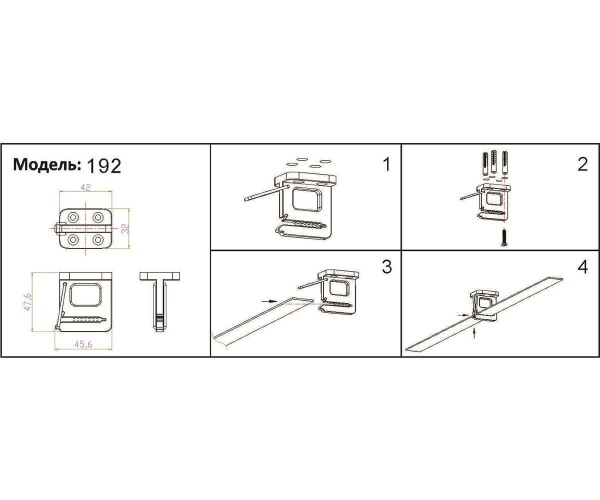 Модель: 192

42

32

47,6

45,6

1

2

3

4