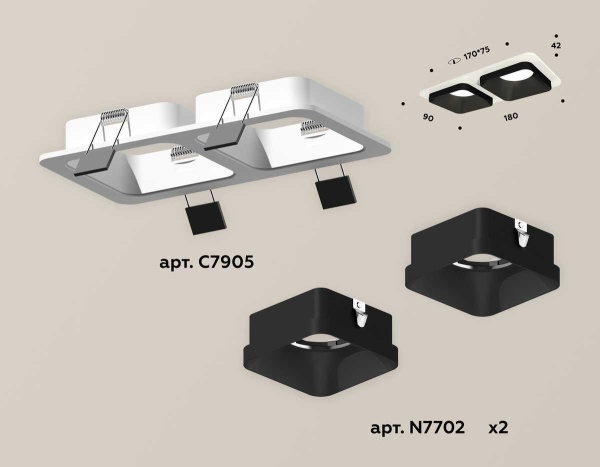 170*75
42
90
180
арт. C7905
арт. N7702 x2