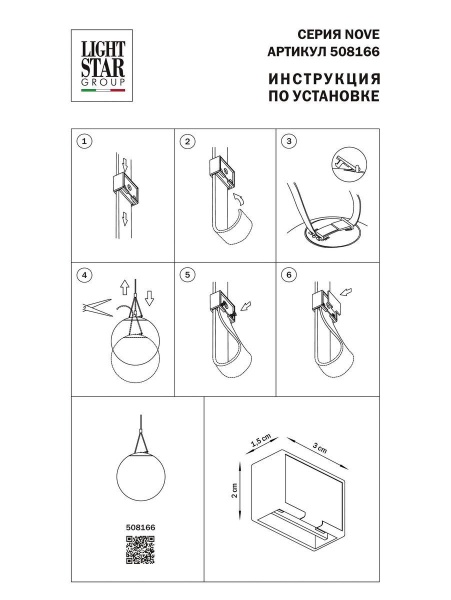 LIGHT STAR GROUP

СЕРИЯ NOVE
АРТИКУЛ 508166

ИНСТРУКЦИЯ
ПО УСТАНОВКЕ

1

2

3

4

5

6

508166

1,5 cm

3 cm

2 cm