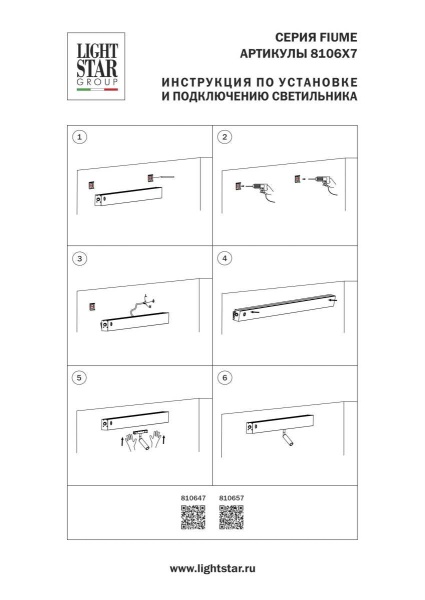 LIGHT STAR GROUP

СЕРИЯ FIUME
АРТИКУЛЫ 8106X7

ИНСТРУКЦИЯ ПО УСТАНОВКЕ
И ПОДКЛЮЧЕНИЮ СВЕТИЛЬНИКА

1

2

3

4

5

6

810647

810657

www.lightstar.ru