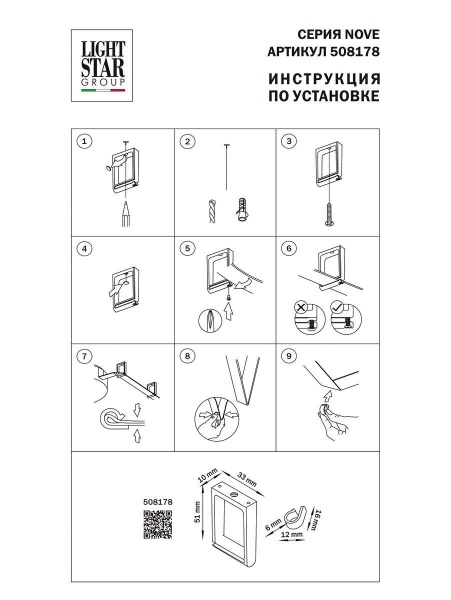 LIGHT STAR GROUP

СЕРИЯ NOVE
АРТИКУЛ 508178

ИНСТРУКЦИЯ
ПО УСТАНОВКЕ

1
2
3
4
5
6
7
8
9

508178

10 mm
33 mm
51 mm
6 mm
12 mm
16 mm