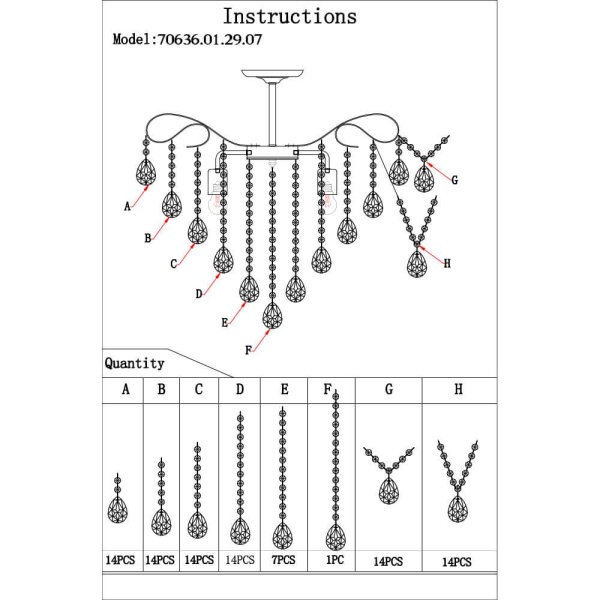 Instructions

Model:70636.01.29.07

A

B

C

D

E

F

G

H

Quantity

| A | B | C | D | E | F | G | H |
|---|---|---|---|---|---|---|---|
| 14PCS | 14PCS | 14PCS | 14PCS | 7PCS | 1PC | 14PCS | 14PCS |