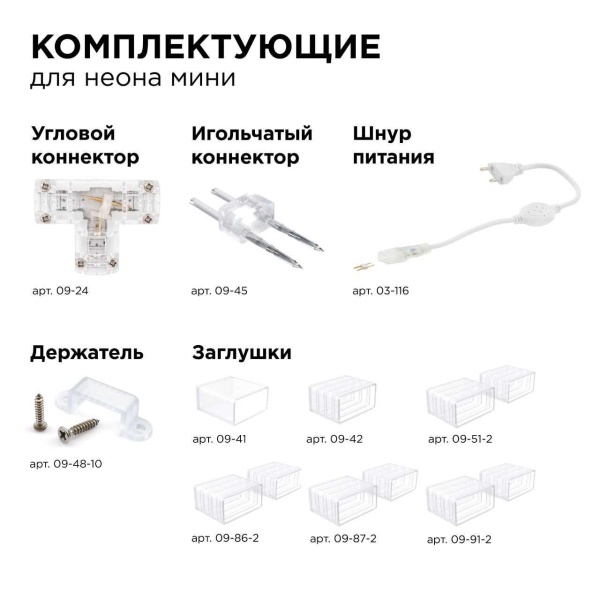 КОМПЛЕКТУЮЩИЕ
для неона мини

Угловой коннектор

арт. 09-24

Игольчатый коннектор

арт. 09-45

Шнур питания

арт. 03-116

Держатель

арт. 09-48-10

Заглушки

арт. 09-41

арт. 09-42

арт. 09-51-2

арт. 09-86-2

арт. 09-87-2

арт. 09-91-2