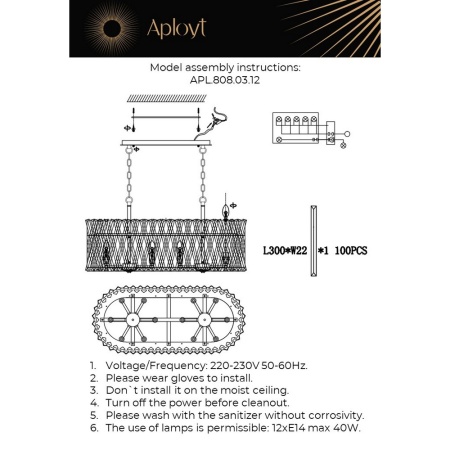 Aployt

Model assembly instructions:
APL.808.03.12

L300*W22 *1 100PCS

1. Voltage/Frequency: 220-230V 50-60Hz.
2. Please wear gloves to install.
3. Don`t install it on the moist ceiling.
4. Turn off the power before cleanout.
5. Please wash with the sanitizer without corrosivity.
6. The use of lamps is permissible: 12xE14 max 40W.