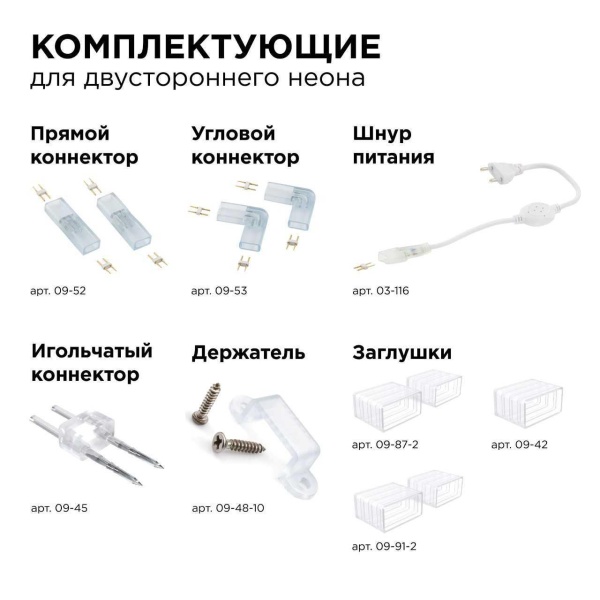 КОМПЛЕКТУЮЩИЕ
для двустороннего неона

Прямой коннектор

арт. 09-52

Угловой коннектор

арт. 09-53

Шнур питания

арт. 03-116

Игольчатый коннектор

арт. 09-45

Держатель

арт. 09-48-10

Заглушки

арт. 09-87-2

арт. 09-42

арт. 09-91-2