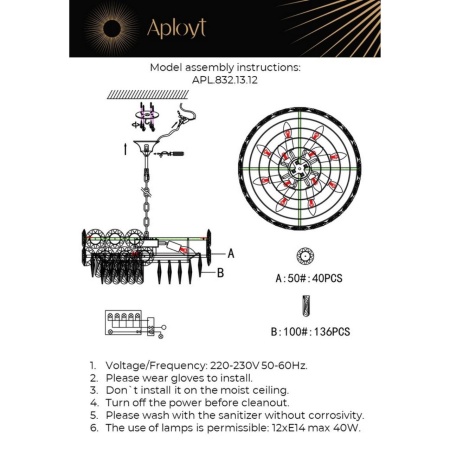 Aployt

Model assembly instructions:
APL.832.13.12

A

B

A:50#:40PCS

B:100#:136PCS

1. Voltage/Frequency: 220-230V 50-60Hz.
2. Please wear gloves to install.
3. Don`t install it on the moist ceiling.
4. Turn off the power before cleanout.
5. Please wash with the sanitizer without corrosivity.
6. The use of lamps is permissible: 12xE14 max 40W.