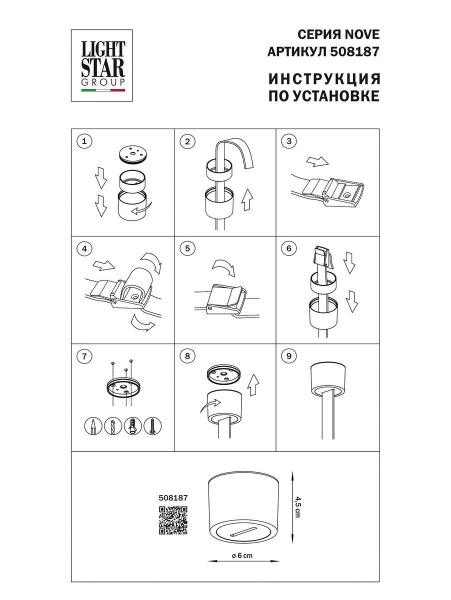 LIGHT STAR GROUP

СЕРИЯ NOVE
АРТИКУЛ 508187

ИНСТРУКЦИЯ
ПО УСТАНОВКЕ

1

2

3

4

5

6

7

8

9

508187

4,5 cm

ø 6 cm