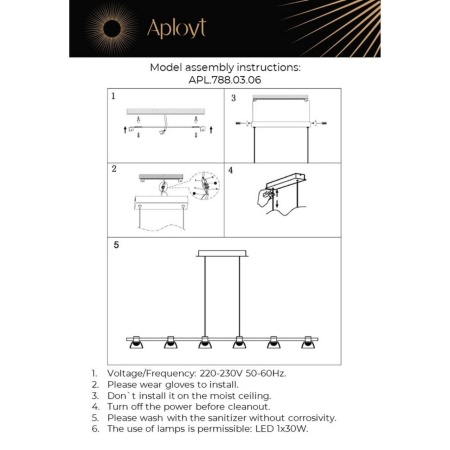 Aployt

Model assembly instructions:
APL.788.03.06

1

3

2

4

5

1. Voltage/Frequency: 220-230V 50-60Hz.
2. Please wear gloves to install.
3. Don`t install it on the moist ceiling.
4. Turn off the power before cleanout.
5. Please wash with the sanitizer without corrosivity.
6. The use of lamps is permissible: LED 1x30W.