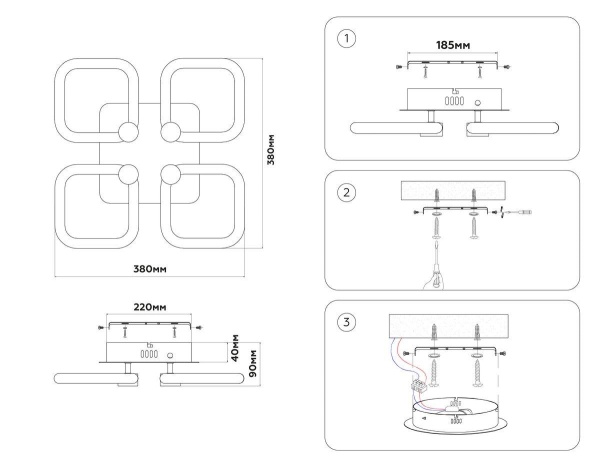 380мм

380мм

220мм

40мм

90мм

1

185мм

2

3