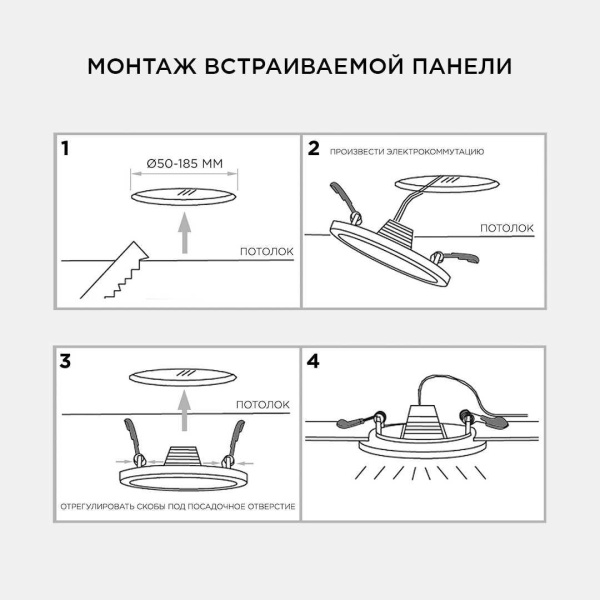 МОНТАЖ ВСТРАИВАЕМОЙ ПАНЕЛИ

1

Ø50-185 ММ

ПОТОЛОК

2

ПРОИЗВЕСТИ ЭЛЕКТРОКОММУТАЦИЮ

ПОТОЛОК

3

ПОТОЛОК

ОТРЕГУЛИРОВАТЬ СКОБЫ ПОД ПОСАДОЧНОЕ ОТВЕРСТИЕ

4