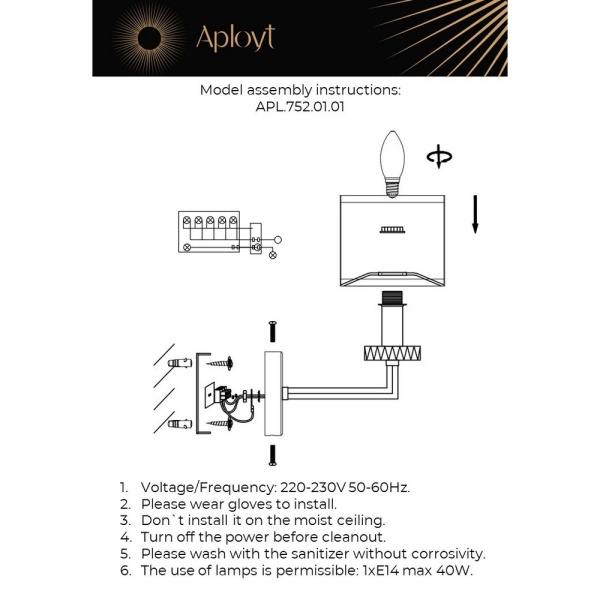 Aployt

Model assembly instructions:
APL.752.01.01

1. Voltage/Frequency: 220-230V 50-60Hz.
2. Please wear gloves to install.
3. Don`t install it on the moist ceiling.
4. Turn off the power before cleanout.
5. Please wash with the sanitizer without corrosivity.
6. The use of lamps is permissible: 1xE14 max 40W.