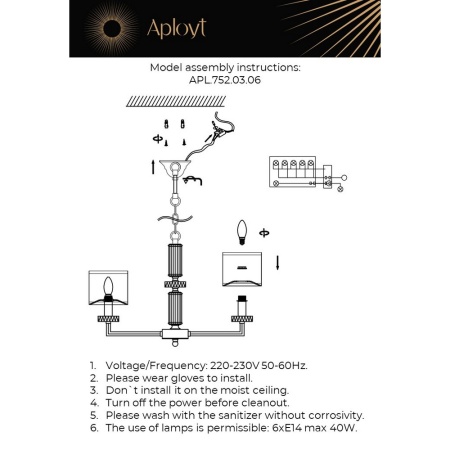 Aployt

Model assembly instructions:
APL.752.03.06

1. Voltage/Frequency: 220-230V 50-60Hz.
2. Please wear gloves to install.
3. Don`t install it on the moist ceiling.
4. Turn off the power before cleanout.
5. Please wash with the sanitizer without corrosivity.
6. The use of lamps is permissible: 6xE14 max 40W.