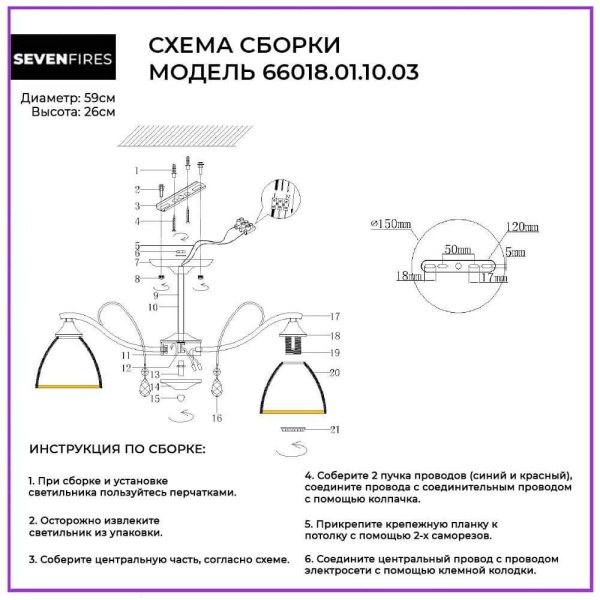 SEVENFIRES

СХЕМА СБОРКИ
МОДЕЛЬ 66018.01.10.03

Диаметр: 59см
Высота: 26см

1
2
3
4
5
6
7
8
9
10
11
12
13
14
15
16
17
18
19
20
21

⌀150mm
120mm
50mm
5mm
18mm
17mm

ИНСТРУКЦИЯ ПО СБОРКЕ:

1. При сборке и установке светильника пользуйтесь перчатками.

2. Осторожно извлеките светильник из упаковки.

3. Соберите центральную часть, согласно схеме.

4. Соберите 2 пучка проводов (синий и красный), соедините провода с соединительным проводом с помощью колпачка.

5. Прикрепите крепежную планку к потолку с помощью 2-х саморезов.

6. Соедините центральный провод с проводом электросети с помощью клемной колодки.