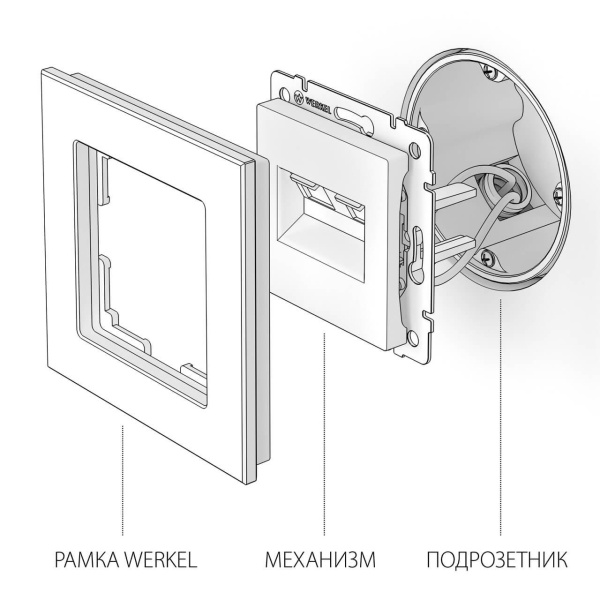 WERKEL

РАМКА WERKEL

МЕХАНИЗМ

ПОДРОЗЕТНИК